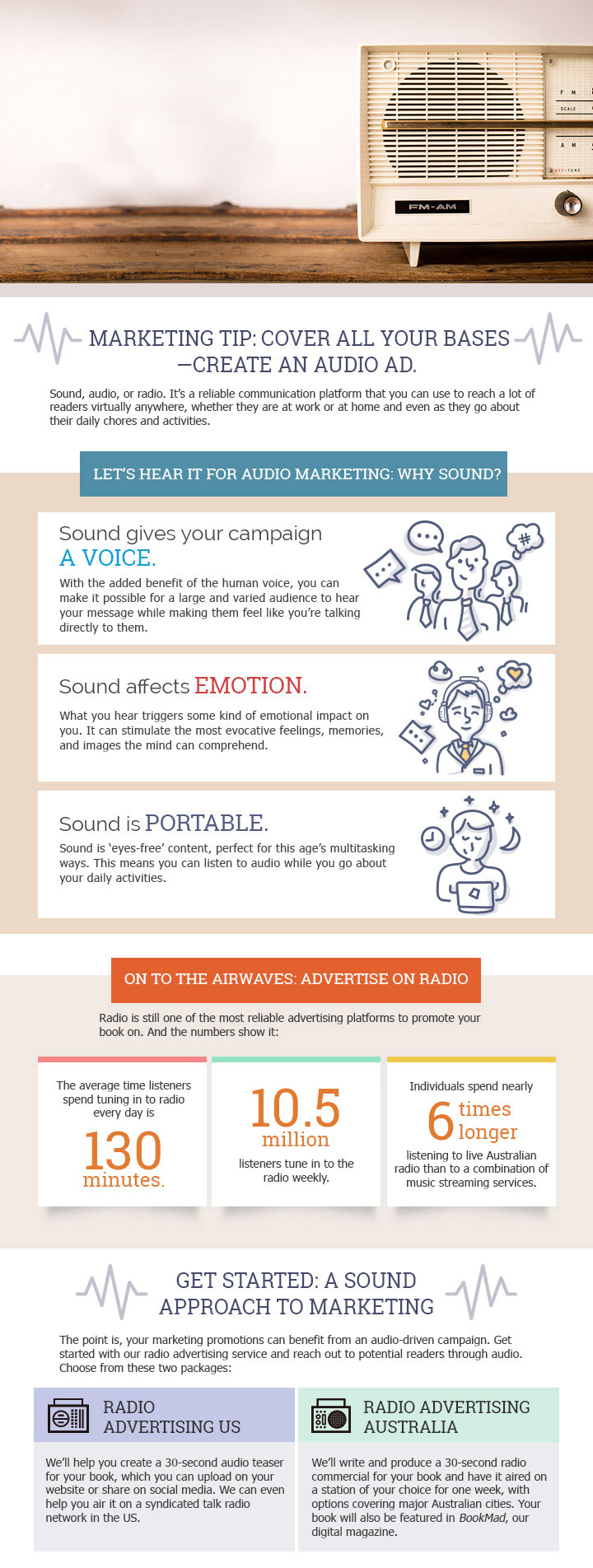 FM
SCALE
AM
OFF-TONE
FM-AM

MARKETING TIP: COVER ALL YOUR BASES —CREATE AN AUDIO AD.

Sound, audio, or radio. It's a reliable communication platform that you can use to reach a lot of readers virtually anywhere, whether they are at work or at home and even as they go about their daily chores and activities.

LET'S HEAR IT FOR AUDIO MARKETING: WHY SOUND?

Sound gives your campaign A VOICE.

With the added benefit of the human voice, you can make it possible for a large and varied audience to hear your message while making them feel like you're talking directly to them.

Sound affects EMOTION.

What you hear triggers some kind of emotional impact on you. It can stimulate the most evocative feelings, memories, and images the mind can comprehend.

Sound is PORTABLE.

Sound is 'eyes-free' content, perfect for this age's multitasking ways. This means you can listen to audio while you go about your daily activities.

ON TO THE AIRWAVES: ADVERTISE ON RADIO

Radio is still one of the most reliable advertising platforms to promote your book on. And the numbers show it:

The average time listeners spend tuning in to radio every day is 130 minutes.

10.5 million listeners tune in to the radio weekly.

Individuals spend nearly 6 times longer listening to live Australian radio than to a combination of music streaming services.

GET STARTED: A SOUND APPROACH TO MARKETING

The point is, your marketing promotions can benefit from an audio-driven campaign. Get started with our radio advertising service and reach out to potential readers through audio. Choose from these two packages:

RADIO ADVERTISING US

We'll help you create a 30-second audio teaser for your book, which you can upload on your website or share on social media. We can even help you air it on a syndicated talk radio network in the US.

RADIO ADVERTISING AUSTRALIA

We'll write and produce a 30-second radio commercial for your book and have it aired on a station of your choice for one week, with options covering major Australian cities. Your book will also be featured in BookMad, our digital magazine.