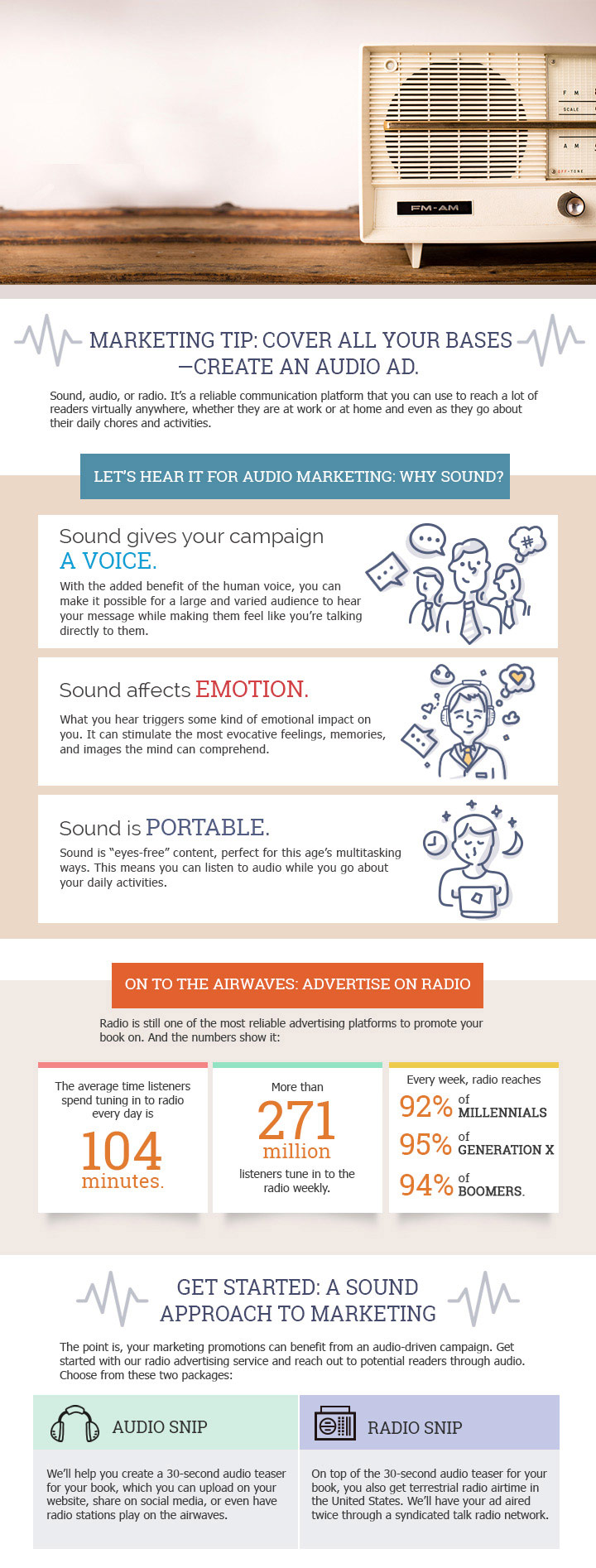 FM
SCALE
AM
OFF-TONE
FM-AM

MARKETING TIP: COVER ALL YOUR BASES —CREATE AN AUDIO AD.

Sound, audio, or radio. It's a reliable communication platform that you can use to reach a lot of readers virtually anywhere, whether they are at work or at home and even as they go about their daily chores and activities.

LET'S HEAR IT FOR AUDIO MARKETING: WHY SOUND?

Sound gives your campaign A VOICE.

With the added benefit of the human voice, you can make it possible for a large and varied audience to hear your message while making them feel like you're talking directly to them.

Sound affects EMOTION.

What you hear triggers some kind of emotional impact on you. It can stimulate the most evocative feelings, memories, and images the mind can comprehend.

Sound is PORTABLE.

Sound is "eyes-free" content, perfect for this age's multitasking ways. This means you can listen to audio while you go about your daily activities.

ON TO THE AIRWAVES: ADVERTISE ON RADIO

Radio is still one of the most reliable advertising platforms to promote your book on. And the numbers show it:

The average time listeners spend tuning in to radio every day is 104 minutes.

More than 271 million listeners tune in to the radio weekly.

Every week, radio reaches
92% of MILLENNIALS
95% of GENERATION X
94% of BOOMERS.

GET STARTED: A SOUND APPROACH TO MARKETING

The point is, your marketing promotions can benefit from an audio-driven campaign. Get started with our radio advertising service and reach out to potential readers through audio. Choose from these two packages:

AUDIO SNIP

We'll help you create a 30-second audio teaser for your book, which you can upload on your website, share on social media, or even have radio stations play on the airwaves.

RADIO SNIP

On top of the 30-second audio teaser for your book, you also get terrestrial radio airtime in the United States. We'll have your ad aired twice through a syndicated talk radio network.